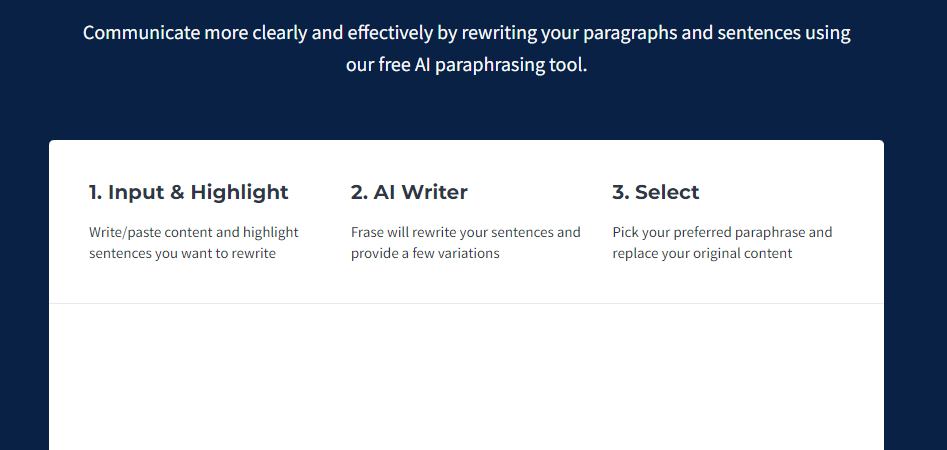 Communicate more clearly and effectively by rewriting your paragraphs and sentences using our free AI paraphrasing tool.

1. Input & Highlight

Write/paste content and highlight sentences you want to rewrite

2. AI Writer

Frase will rewrite your sentences and provide a few variations

3. Select

Pick your preferred paraphrase and replace your original content